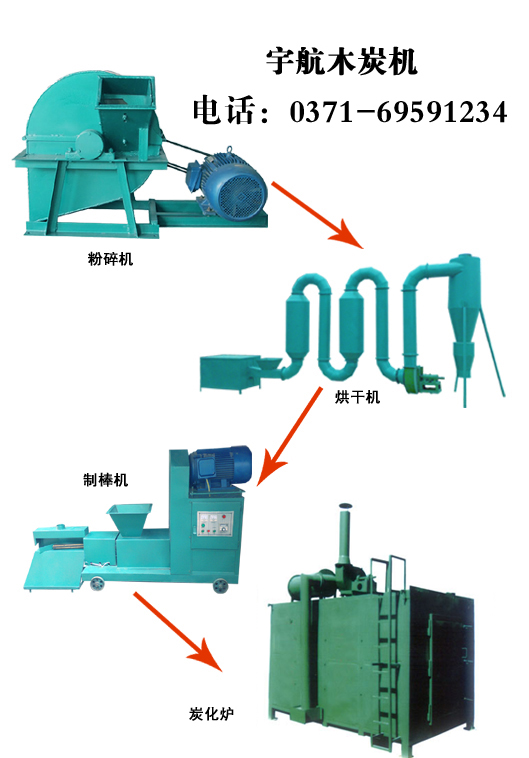 宇航木炭机

电话：0371-69591234

粉碎机

烘干机

制棒机

炭化炉